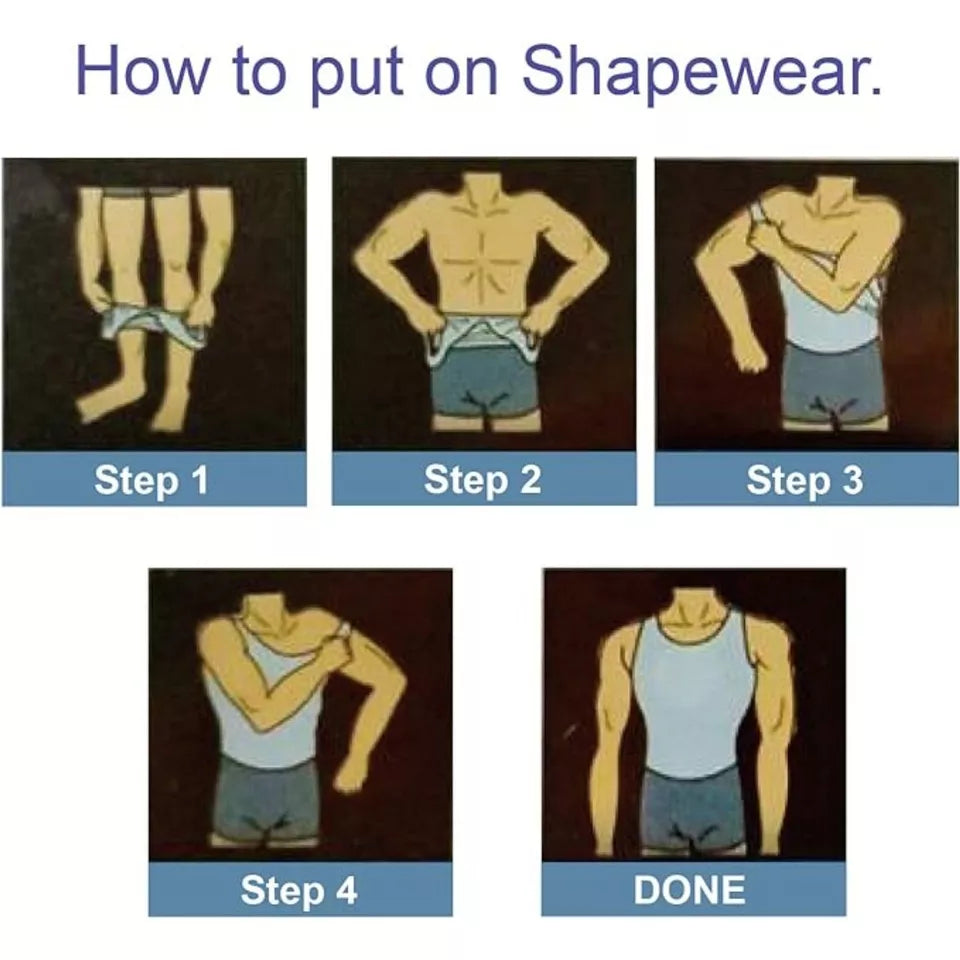 How to put on Shapewear.

Step 1

Step 2

Step 3

Step 4

DONE