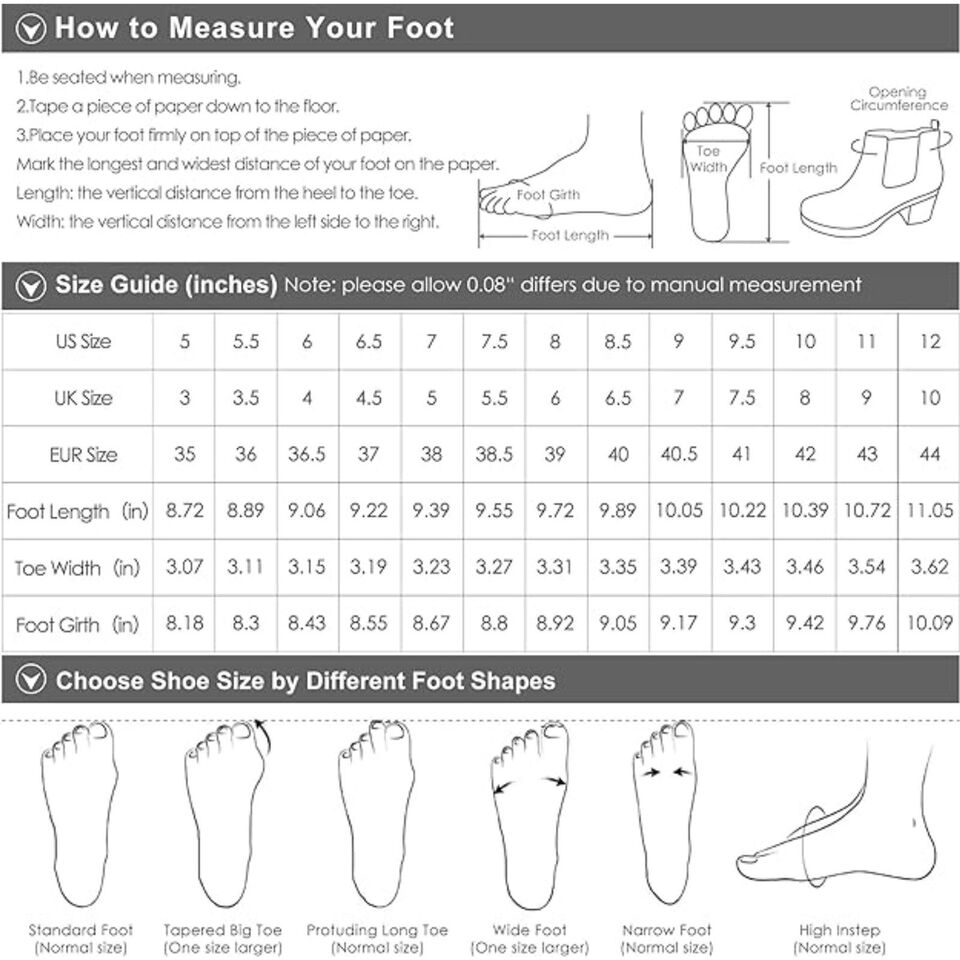 How to Measure Your Foot

1.Be seated when measuring.
2.Tape a piece of paper down to the floor.
3.Place your foot firmly on top of the piece of paper.
Mark the longest and widest distance of your foot on the paper.
Length: the vertical distance from the heel to the toe.
Width: the vertical distance from the left side to the right.

Foot Girth
Foot Length
Toe Width
Foot Length
Opening Circumference

Size Guide (inches) Note: please allow 0.08" differs due to manual measurement

| US Size | 5 | 5.5 | 6 | 6.5 | 7 | 7.5 | 8 | 8.5 | 9 | 9.5 | 10 | 11 | 12 |
|---|---|---|---|---|---|---|---|---|---|---|---|---|---|
| UK Size | 3 | 3.5 | 4 | 4.5 | 5 | 5.5 | 6 | 6.5 | 7 | 7.5 | 8 | 9 | 10 |
| EUR Size | 35 | 36 | 36.5 | 37 | 38 | 38.5 | 39 | 40 | 40.5 | 41 | 42 | 43 | 44 |
| Foot Length (in) | 8.72 | 8.89 | 9.06 | 9.22 | 9.39 | 9.55 | 9.72 | 9.89 | 10.05 | 10.22 | 10.39 | 10.72 | 11.05 |
| Toe Width (in) | 3.07 | 3.11 | 3.15 | 3.19 | 3.23 | 3.27 | 3.31 | 3.35 | 3.39 | 3.43 | 3.46 | 3.54 | 3.62 |
| Foot Girth (in) | 8.18 | 8.3 | 8.43 | 8.55 | 8.67 | 8.8 | 8.92 | 9.05 | 9.17 | 9.3 | 9.42 | 9.76 | 10.09 |

Choose Shoe Size by Different Foot Shapes

Standard Foot (Normal size)
Tapered Big Toe (One size larger)
Protuding Long Toe (Normal size)
Wide Foot (One size larger)
Narrow Foot (Normal size)
High Instep (Normal size)