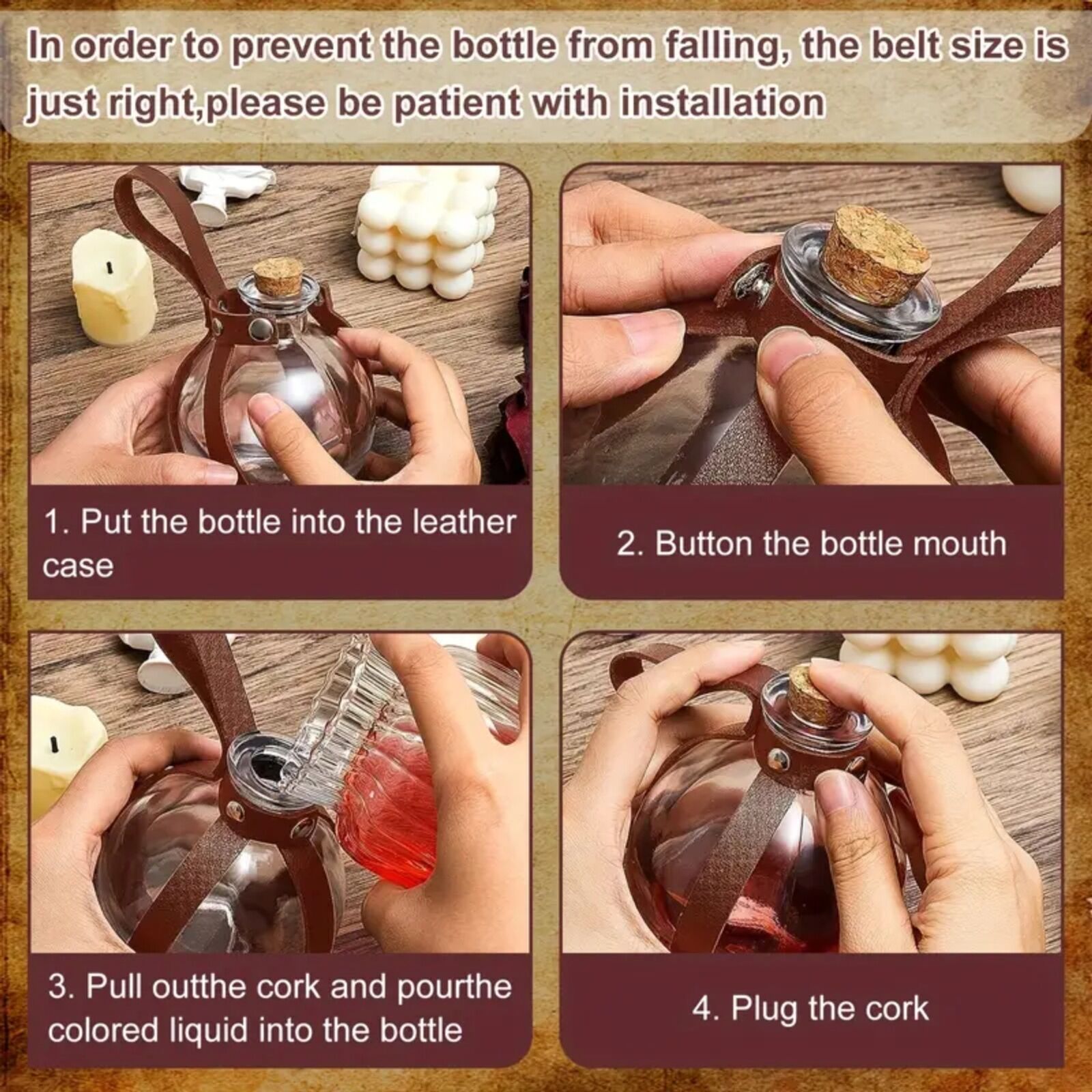 In order to prevent the bottle from falling, the belt size is just right,please be patient with installation

1. Put the bottle into the leather case

2. Button the bottle mouth

3. Pull outthe cork and pourthe colored liquid into the bottle

4. Plug the cork