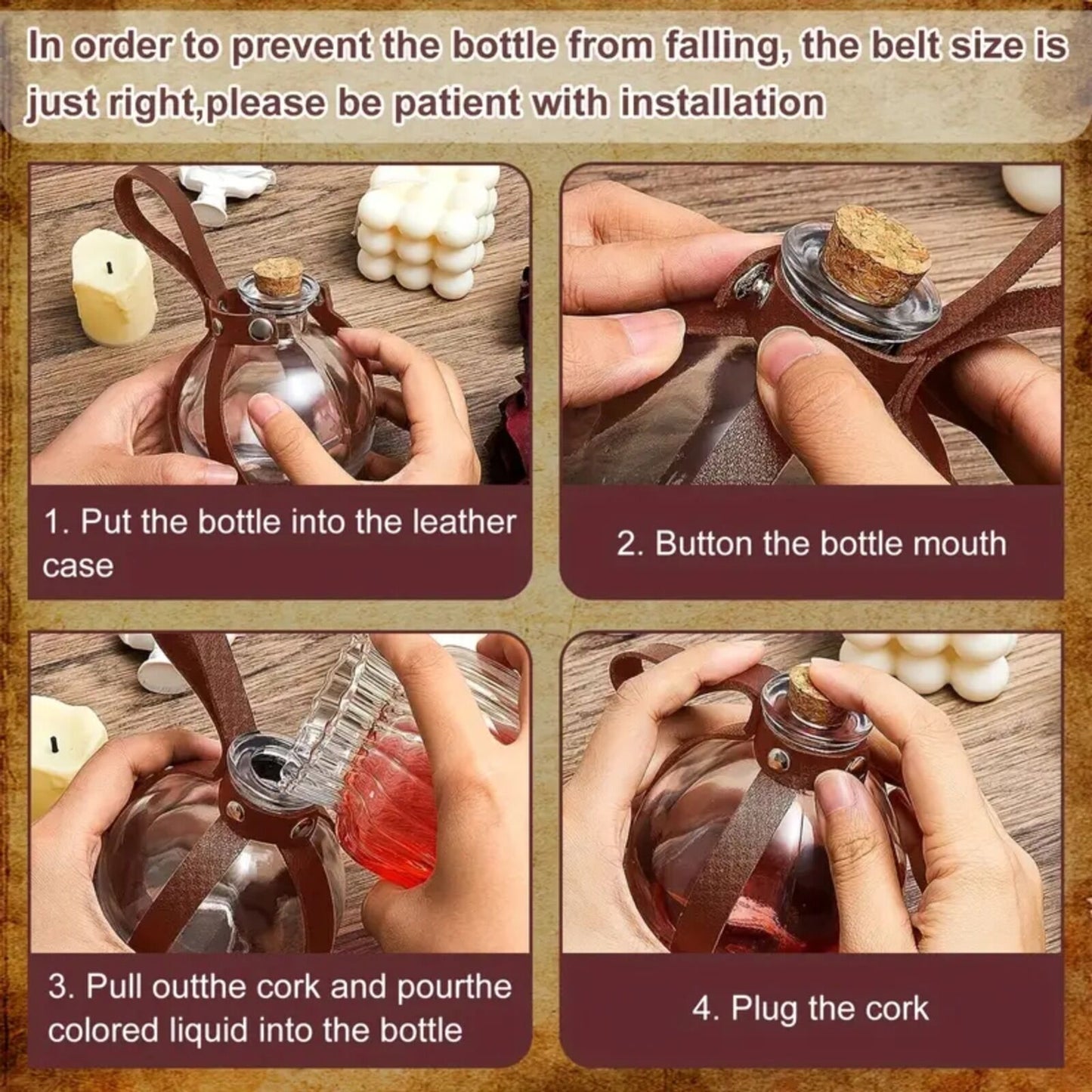 In order to prevent the bottle from falling, the belt size is just right,please be patient with installation

1. Put the bottle into the leather case

2. Button the bottle mouth

3. Pull outthe cork and pourthe colored liquid into the bottle

4. Plug the cork