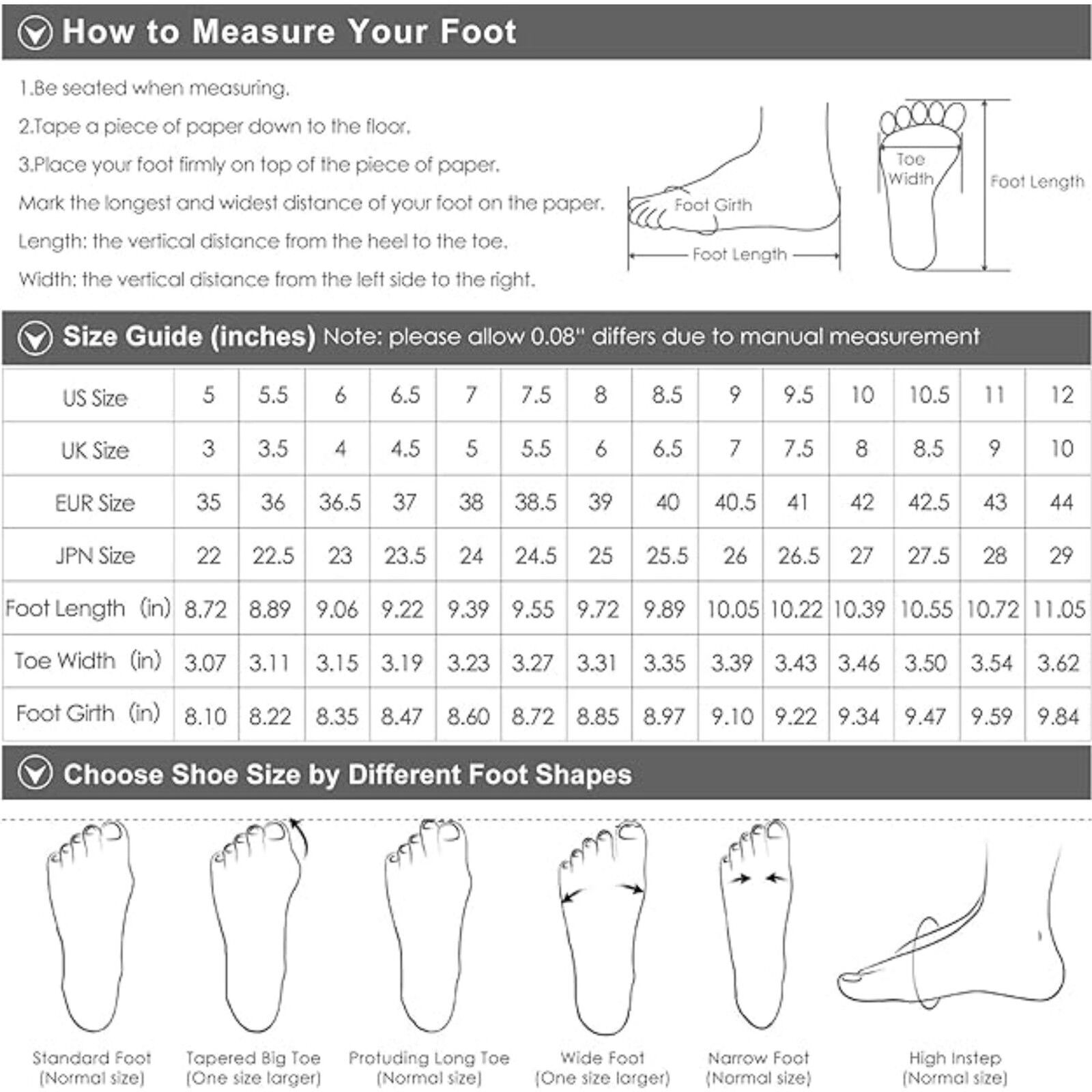 How to Measure Your Foot

1.Be seated when measuring.

2.Tape a piece of paper down to the floor.

3.Place your foot firmly on top of the piece of paper.

Mark the longest and widest distance of your foot on the paper.

Length: the vertical distance from the heel to the toe.

Width: the vertical distance from the left side to the right.

Foot Girth

Foot Length

Toe Width

Foot Length

Size Guide (inches) Note: please allow 0.08" differs due to manual measurement

| US Size | 5 | 5.5 | 6 | 6.5 | 7 | 7.5 | 8 | 8.5 | 9 | 9.5 | 10 | 10.5 | 11 | 12 |
|---|---|---|---|---|---|---|---|---|---|---|---|---|---|---|
| UK Size | 3 | 3.5 | 4 | 4.5 | 5 | 5.5 | 6 | 6.5 | 7 | 7.5 | 8 | 8.5 | 9 | 10 |
| EUR Size | 35 | 36 | 36.5 | 37 | 38 | 38.5 | 39 | 40 | 40.5 | 41 | 42 | 42.5 | 43 | 44 |
| JPN Size | 22 | 22.5 | 23 | 23.5 | 24 | 24.5 | 25 | 25.5 | 26 | 26.5 | 27 | 27.5 | 28 | 29 |
| Foot Length (in) | 8.72 | 8.89 | 9.06 | 9.22 | 9.39 | 9.55 | 9.72 | 9.89 | 10.05 | 10.22 | 10.39 | 10.55 | 10.72 | 11.05 |
| Toe Width (in) | 3.07 | 3.11 | 3.15 | 3.19 | 3.23 | 3.27 | 3.31 | 3.35 | 3.39 | 3.43 | 3.46 | 3.50 | 3.54 | 3.62 |
| Foot Girth (in) | 8.10 | 8.22 | 8.35 | 8.47 | 8.60 | 8.72 | 8.85 | 8.97 | 9.10 | 9.22 | 9.34 | 9.47 | 9.59 | 9.84 |

Choose Shoe Size by Different Foot Shapes

Standard Foot (Normal size)

Tapered Big Toe (One size larger)

Protuding Long Toe (Normal size)

Wide Foot (One size larger)

Narrow Foot (Normal size)

High Instep (Normal size)